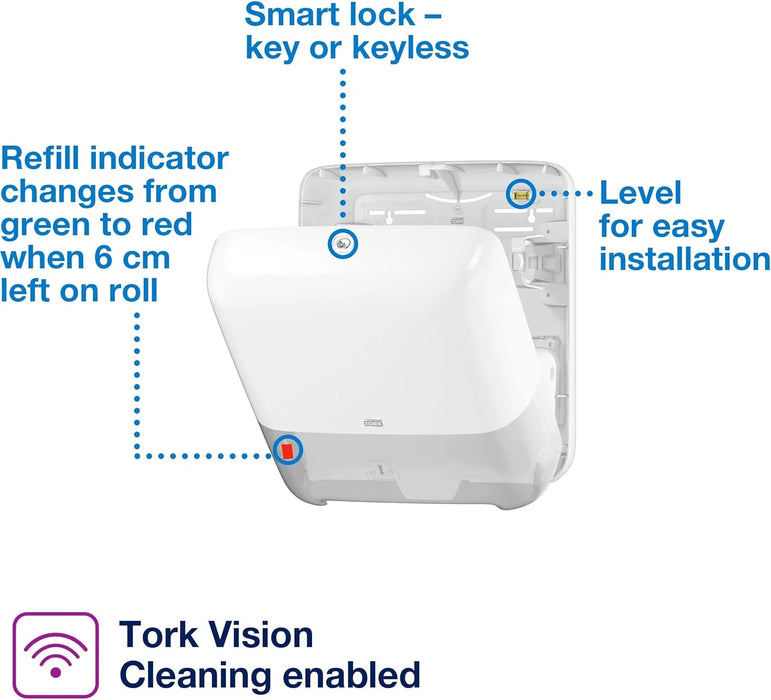 Smart lock – key or keyless

Refill indicator changes from green to red when 6 cm left on roll

Level for easy installation

TORK

Tork Vision Cleaning enabled