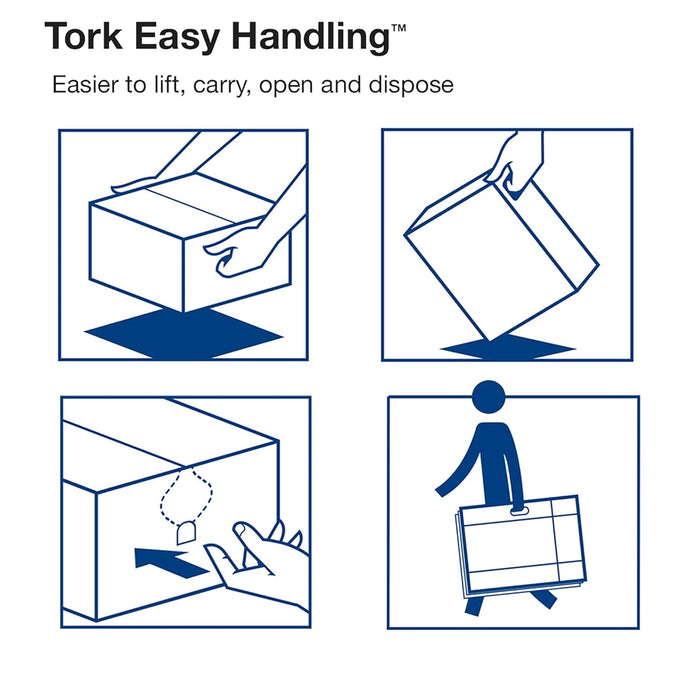 Tork Easy Handling™

Easier to lift, carry, open and dispose