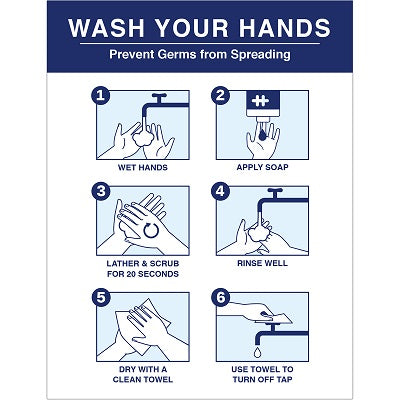 WASH YOUR HANDS
Prevent Germs from Spreading

1
WET HANDS

2
APPLY SOAP

3
LATHER & SCRUB FOR 20 SECONDS

4
RINSE WELL

5
DRY WITH A CLEAN TOWEL

6
USE TOWEL TO TURN OFF TAP